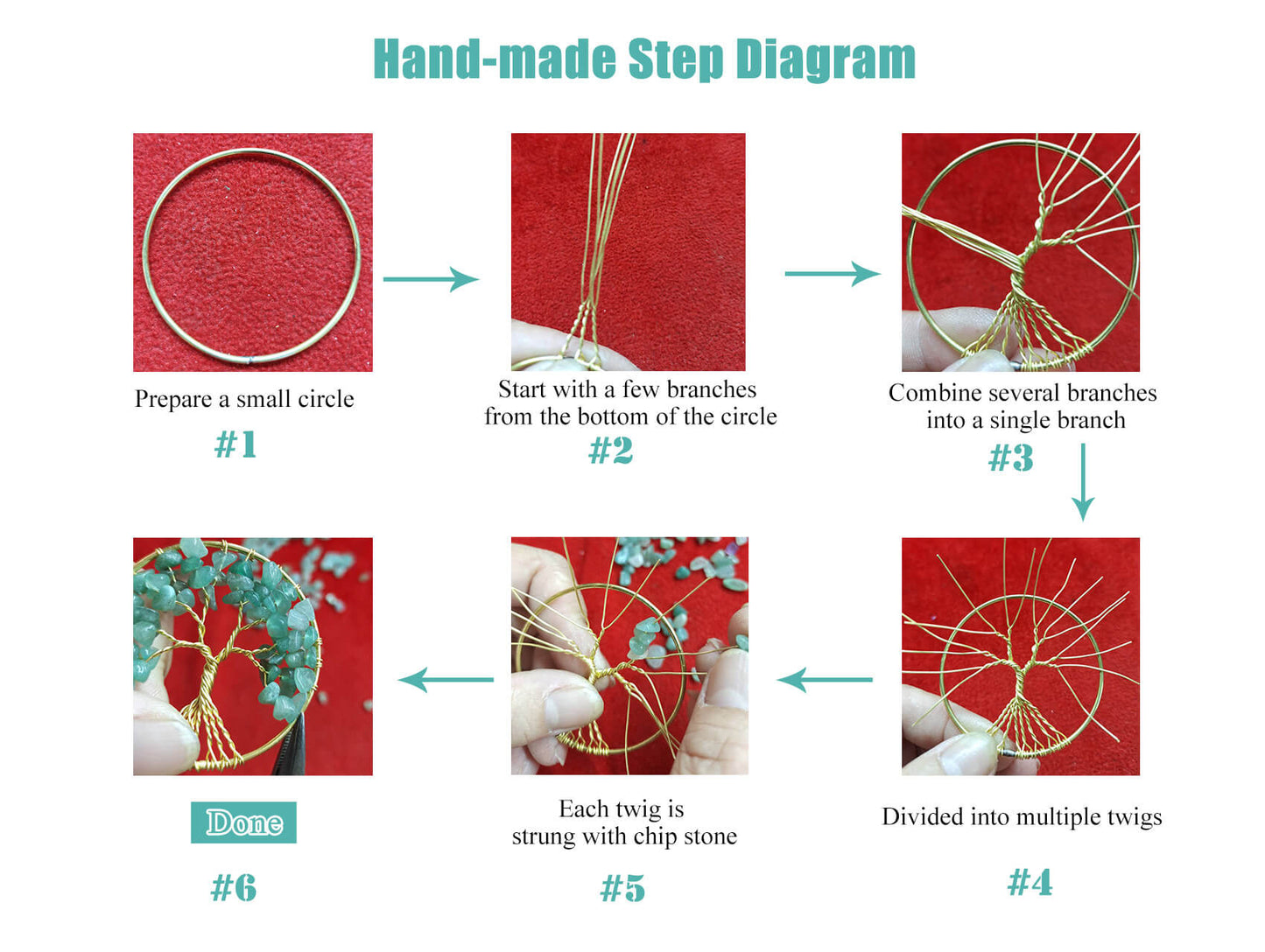 Hand-made Step Diagram

Prepare a small circle

#1

Start with a few branches from the bottom of the circle

#2

Combine several branches into a single branch

#3

Divided into multiple twigs

#4

Each twig is strung with chip stone

#5

Done

#6